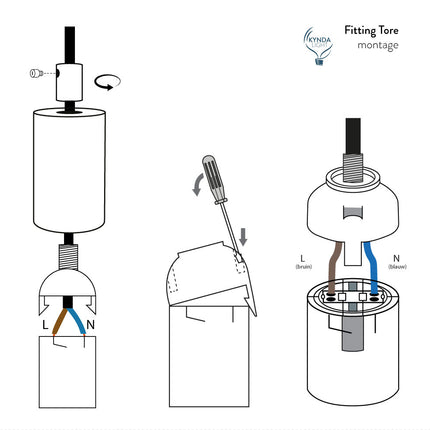 KYNDA LIGHT

Fitting Tore
montage

L
N

L
(bruin)

N
(blauw)